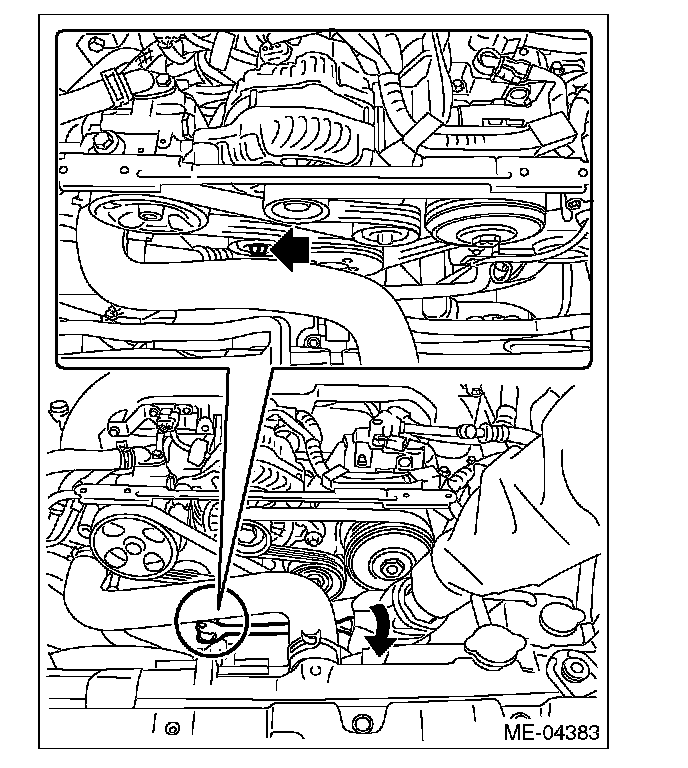 ME-04383