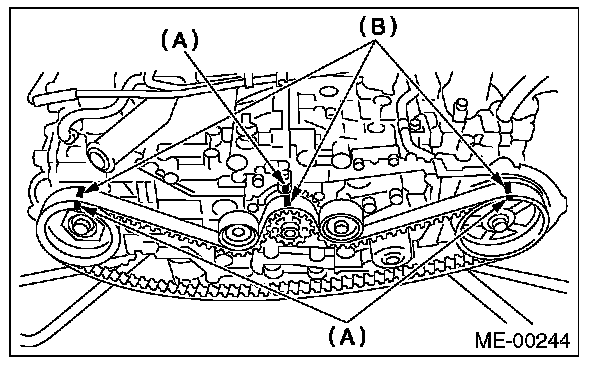 (A)
(B)
(A)
ME-00244