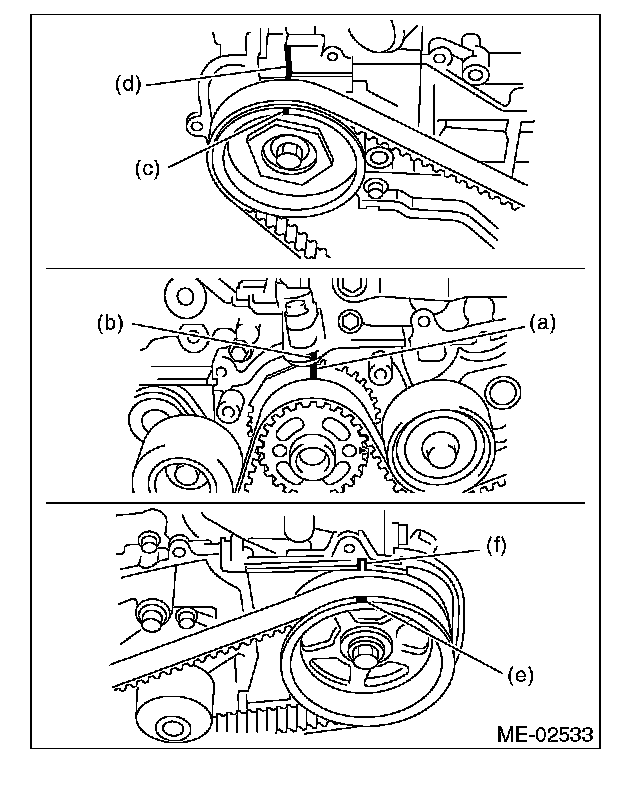 (d)
(c)
(b)
(a)
(f)
(e)
ME-02533