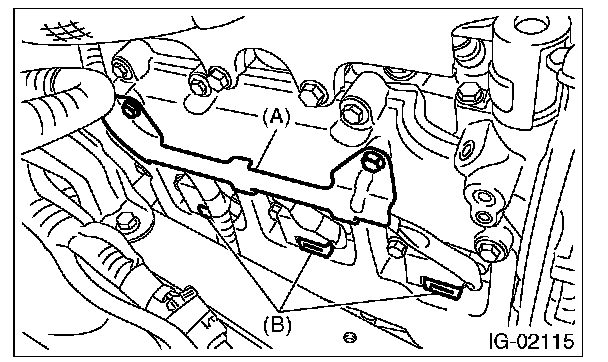 (A)
(B)
IG-02115