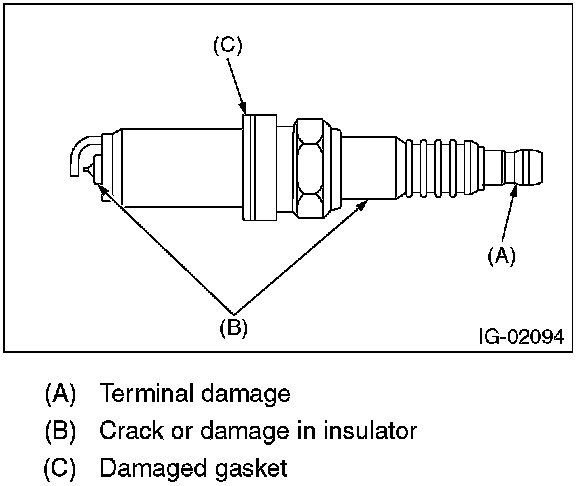 (C)

(A)

(B)

IG-02094

(A) Terminal damage

(B) Crack or damage in insulator

(C) Damaged gasket