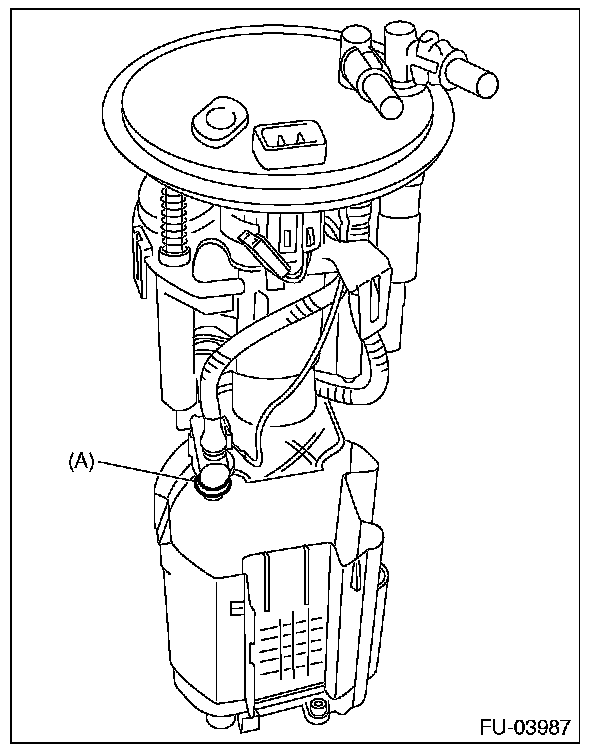 (A)

FU-03987