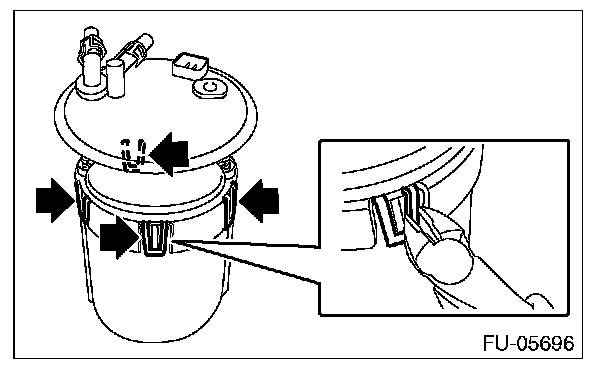 FU-05696