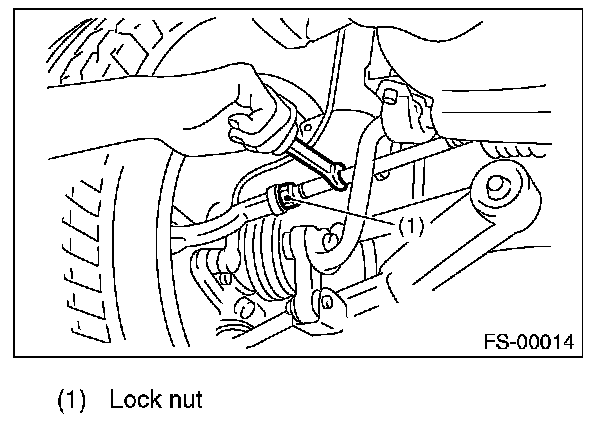 (1)

FS-00014

(1) Lock nut