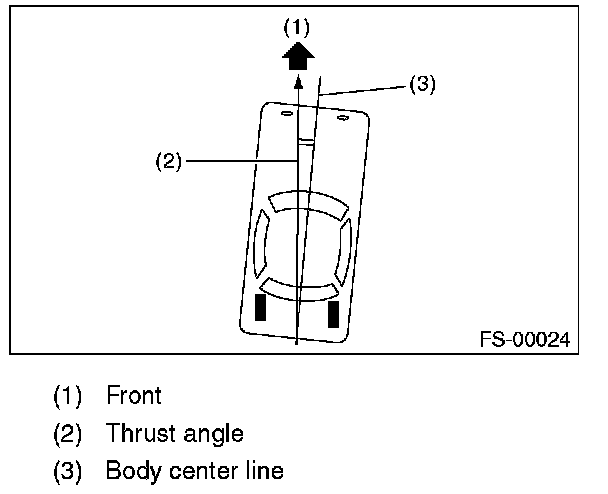 (1)

(3)

(2)

FS-00024

(1) Front
(2) Thrust angle
(3) Body center line