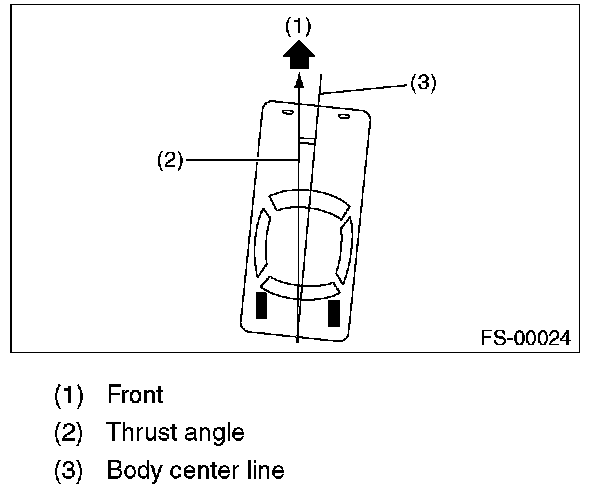 (1)

(3)

(2)

FS-00024

(1) Front
(2) Thrust angle
(3) Body center line