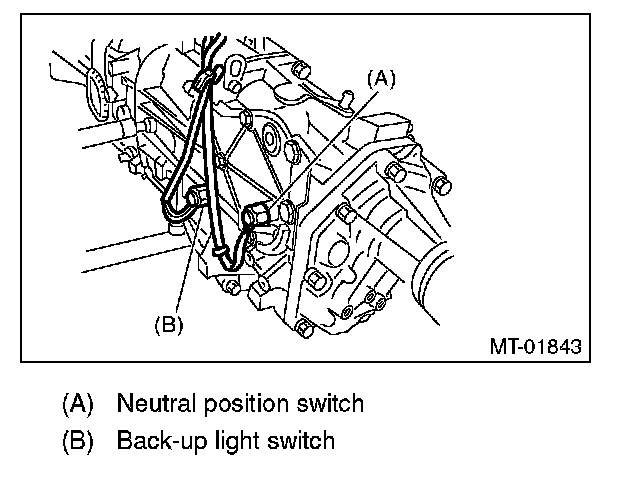 (A)

(B)

MT-01843

(A) Neutral position switch

(B) Back-up light switch