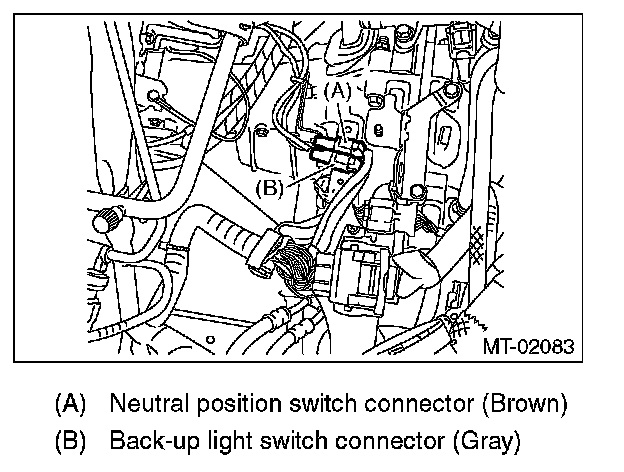 (A)

(B)

MT-02083

(A) Neutral position switch connector (Brown)

(B) Back-up light switch connector (Gray)