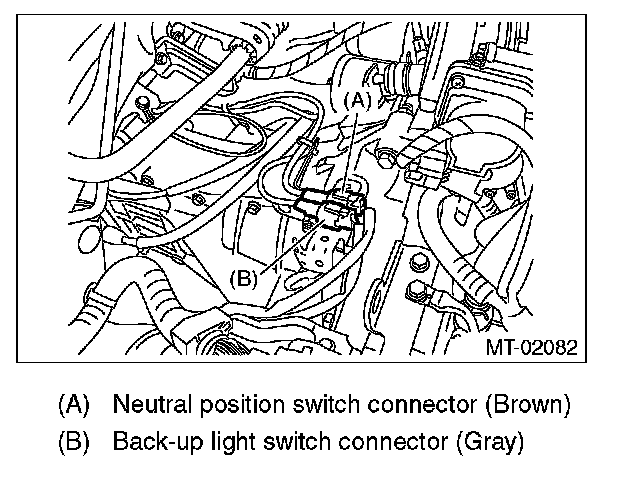 (A)

(B)

MT-02082

(A) Neutral position switch connector (Brown)

(B) Back-up light switch connector (Gray)