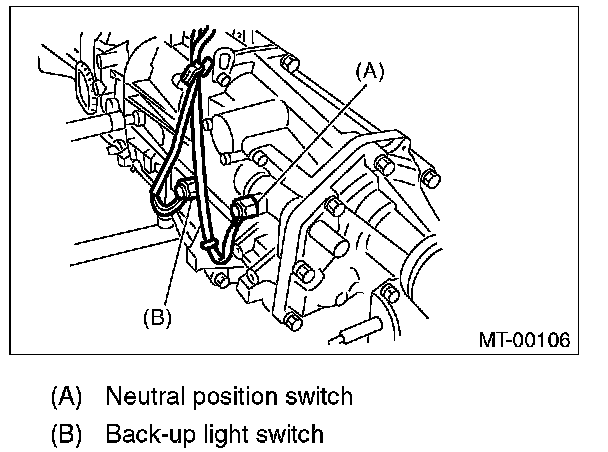 (A)

(B)

MT-00106

(A) Neutral position switch

(B) Back-up light switch