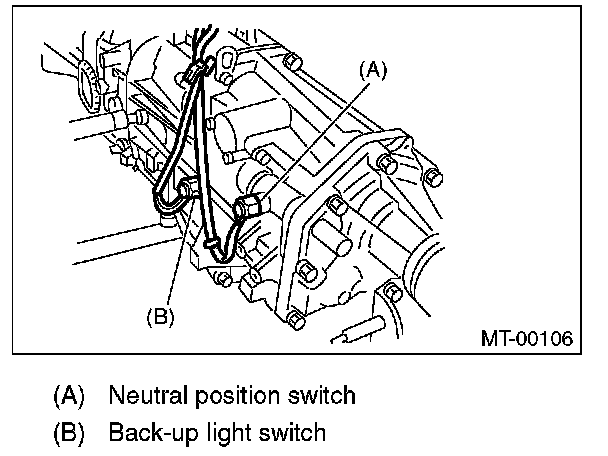 (A)

(B)

MT-00106

(A) Neutral position switch
(B) Back-up light switch