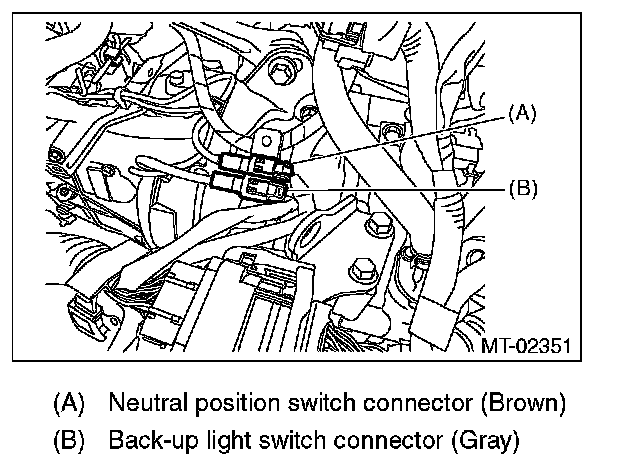 (A)

(B)

MT-02351

(A) Neutral position switch connector (Brown)

(B) Back-up light switch connector (Gray)