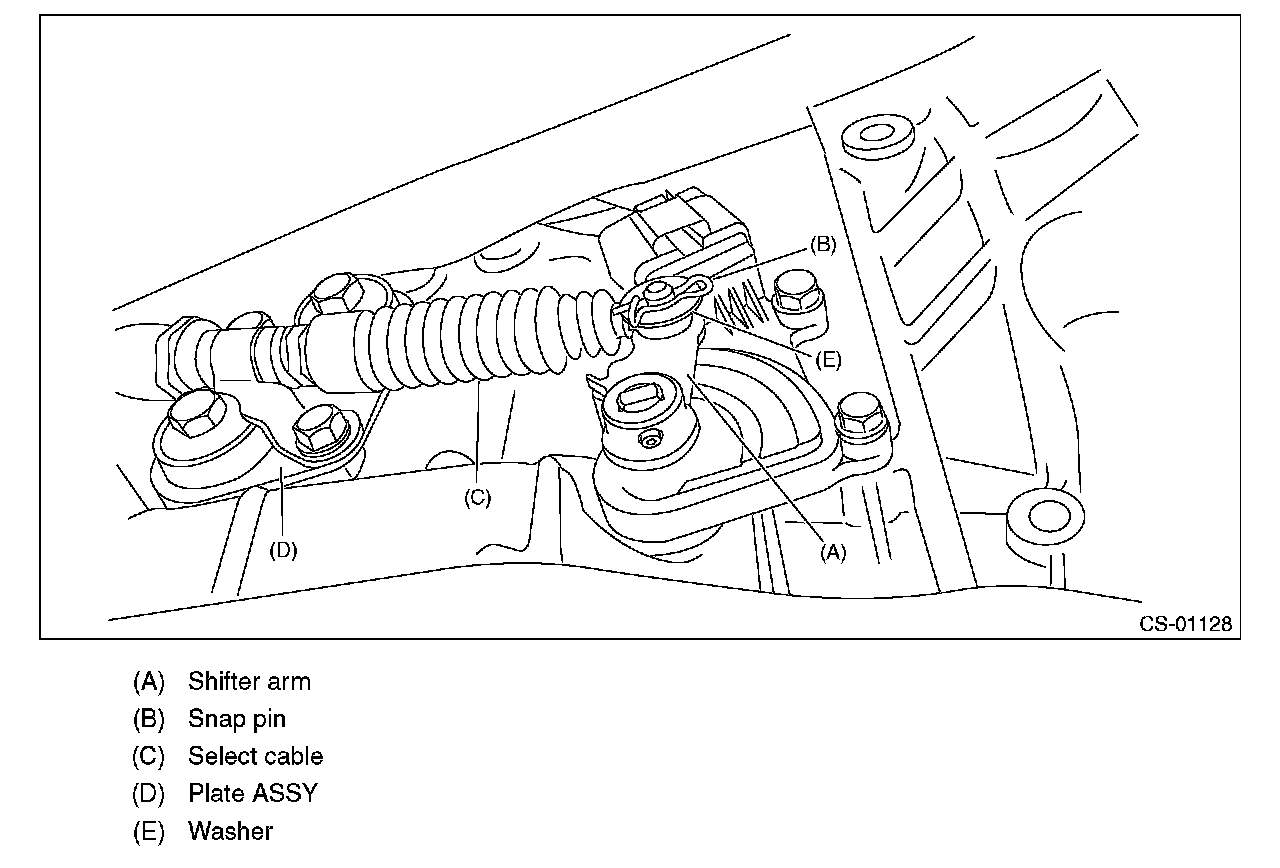 (B)
(E)
(C)
(D)
(A)
CS-01128

(A) Shifter arm
(B) Snap pin
(C) Select cable
(D) Plate ASSY
(E) Washer