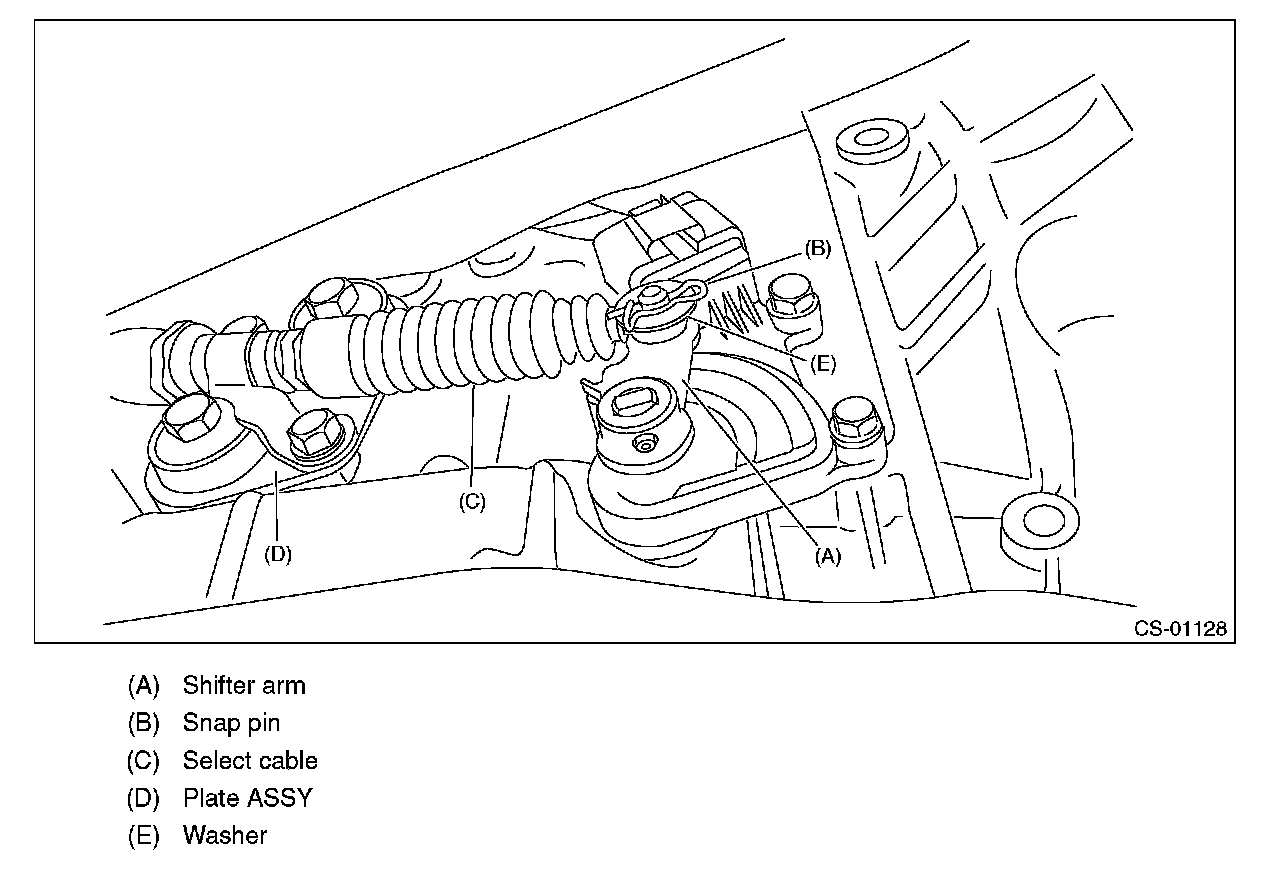 (B)
(E)
(C)
(D)
(A)
CS-01128

(A) Shifter arm
(B) Snap pin
(C) Select cable
(D) Plate ASSY
(E) Washer