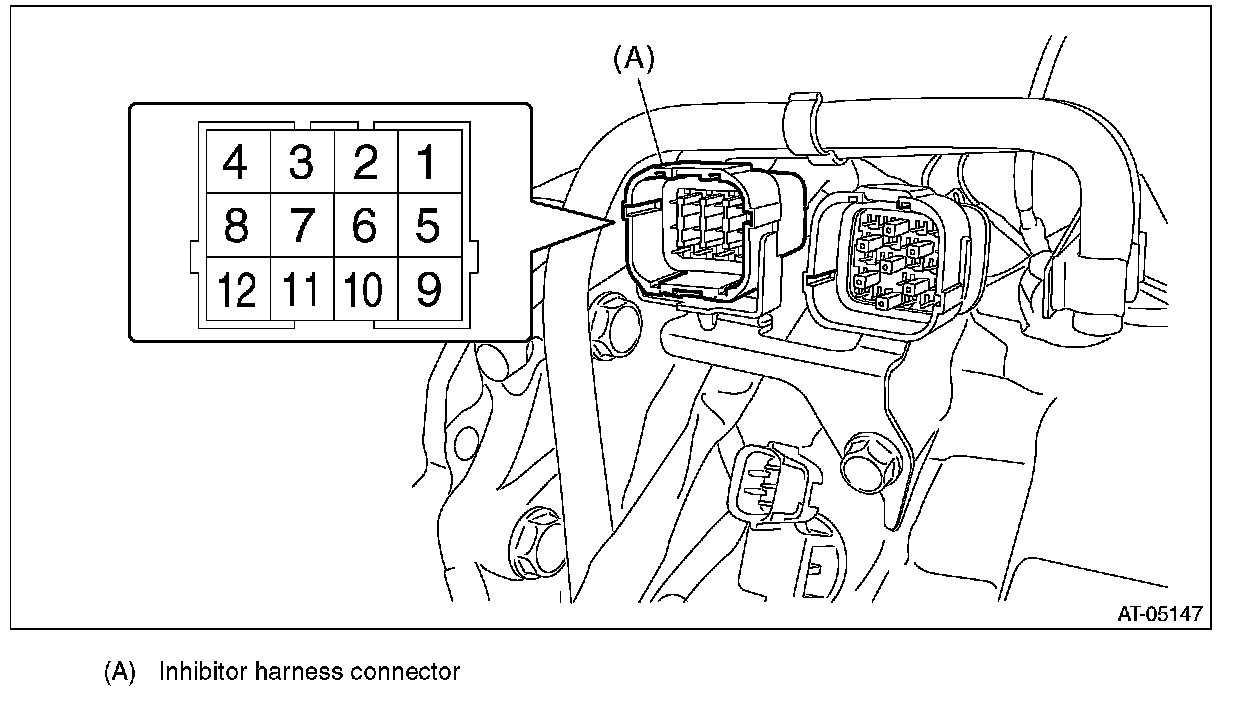 (A)

| 4 | 3 | 2 | 1 |
|---|---|---|---|
| 8 | 7 | 6 | 5 |
| 12 | 11 | 10 | 9 |

AT-05147

(A) Inhibitor harness connector