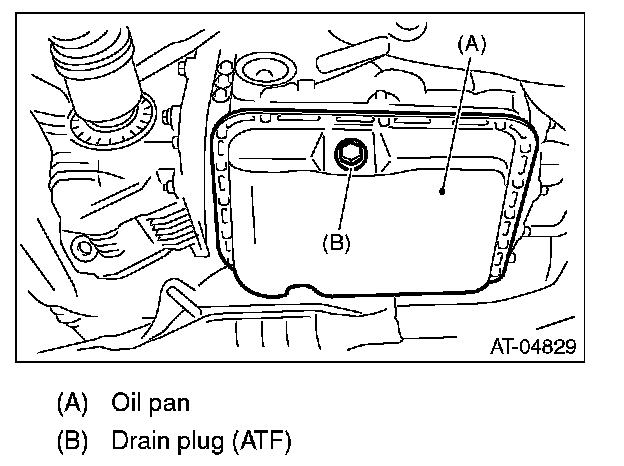 (A)

(B)

AT-04829

(A) Oil pan

(B) Drain plug (ATF)