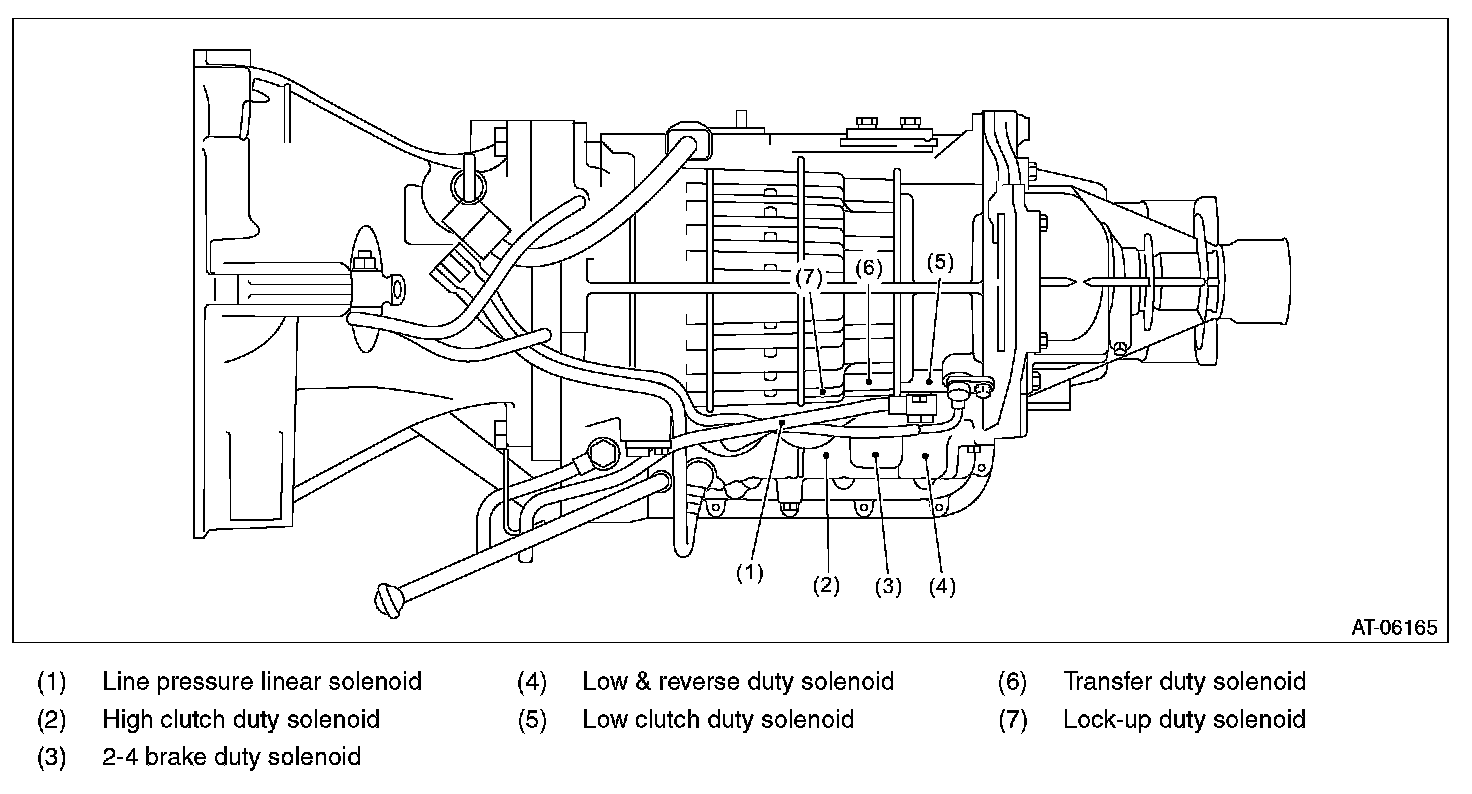 (7) (6) (5)

(1) (2) (3) (4)

AT-06165

(1) Line pressure linear solenoid
(2) High clutch duty solenoid
(3) 2-4 brake duty solenoid

(4) Low & reverse duty solenoid
(5) Low clutch duty solenoid

(6) Transfer duty solenoid
(7) Lock-up duty solenoid