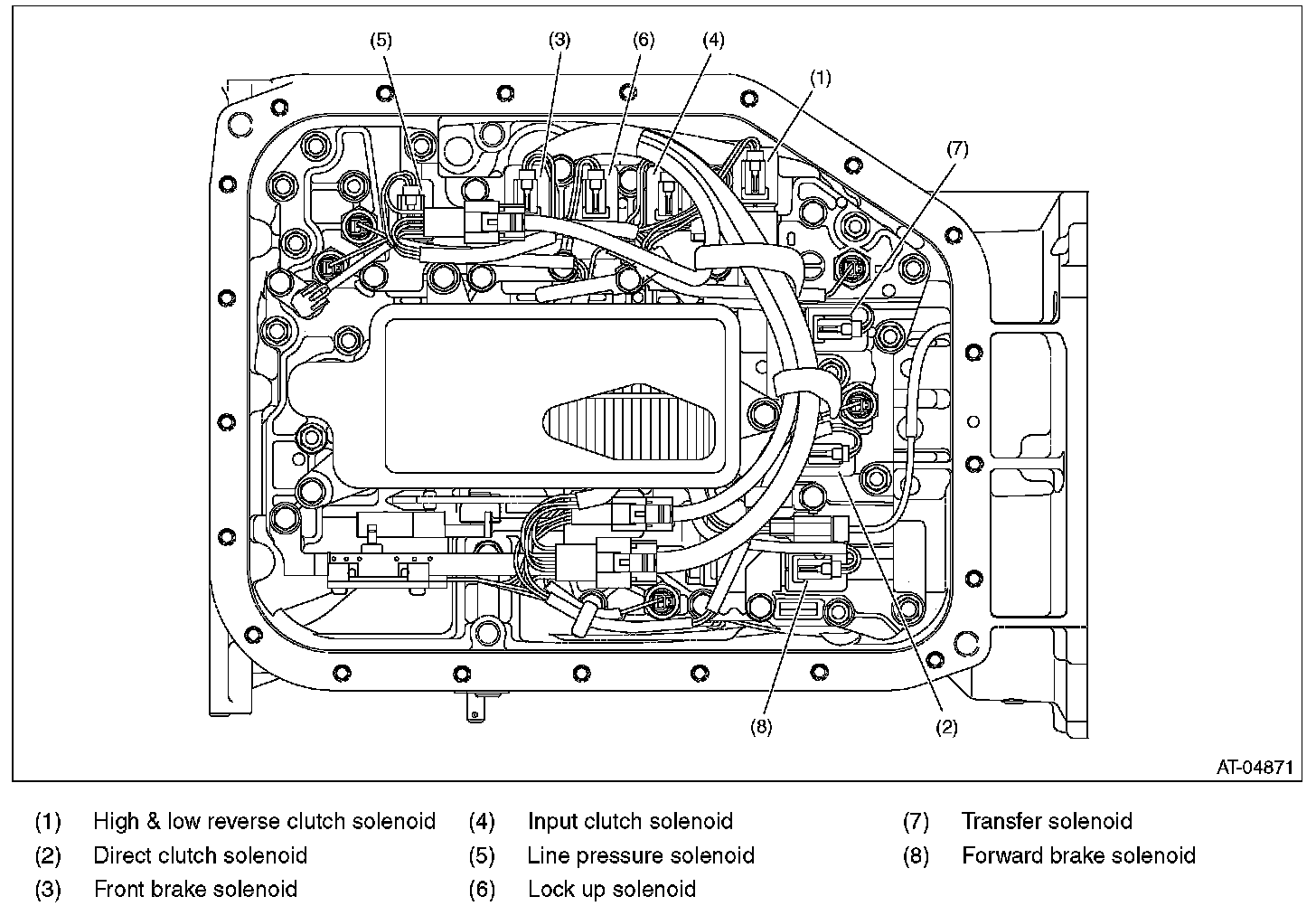 (5) (3) (6) (4)

(1)

(7)

(8) (2)

AT-04871

(1) High & low reverse clutch solenoid
(2) Direct clutch solenoid
(3) Front brake solenoid

(4) Input clutch solenoid
(5) Line pressure solenoid
(6) Lock up solenoid

(7) Transfer solenoid
(8) Forward brake solenoid