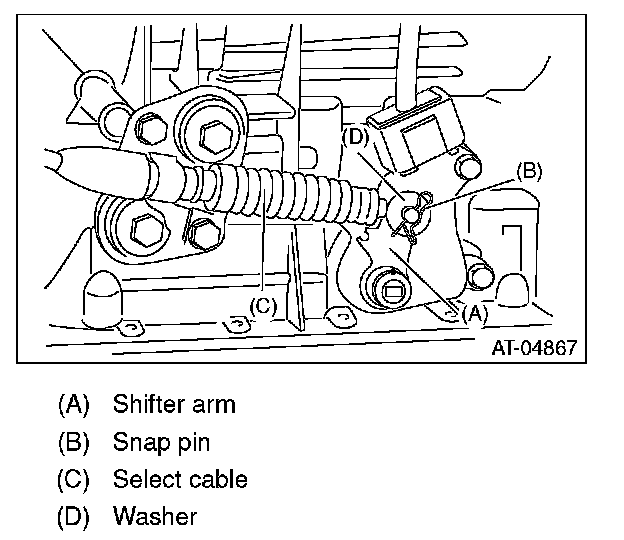 (D)
(B)
(C)
(A)
AT-04867

(A) Shifter arm
(B) Snap pin
(C) Select cable
(D) Washer