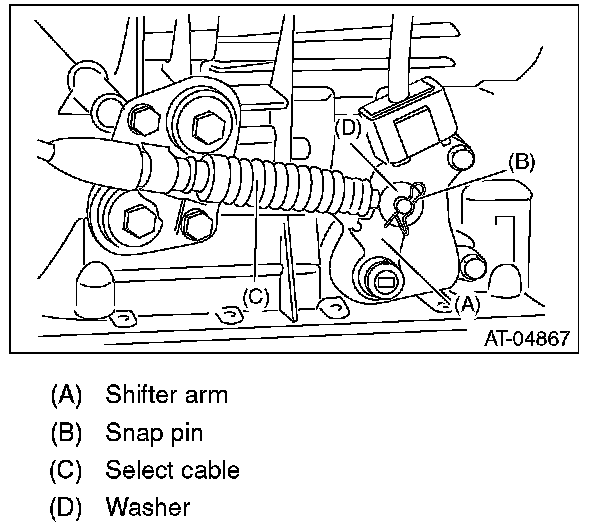 (D)
(B)
(C)
(A)
AT-04867

(A) Shifter arm
(B) Snap pin
(C) Select cable
(D) Washer