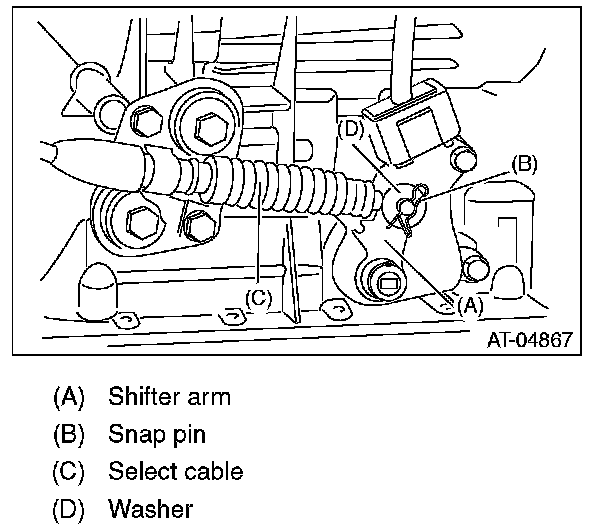 (D)
(B)
(C)
(A)
AT-04867

(A) Shifter arm
(B) Snap pin
(C) Select cable
(D) Washer