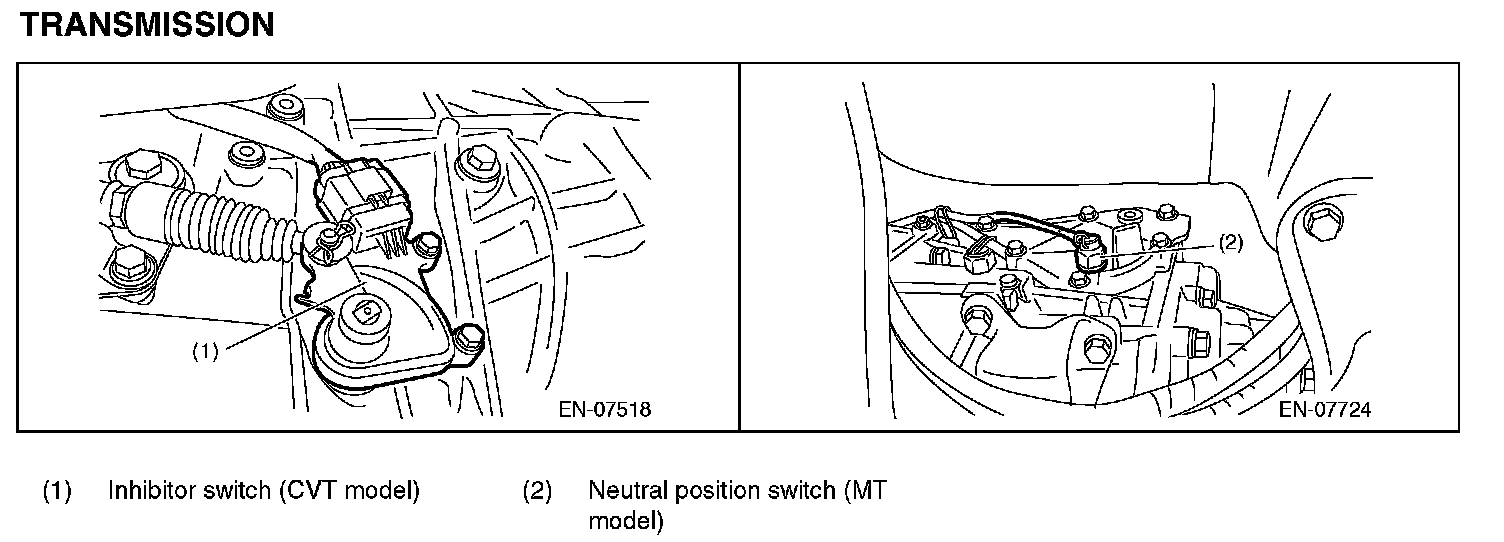 TRANSMISSION

(1)

EN-07518

(2)

EN-07724

(1) Inhibitor switch (CVT model)

(2) Neutral position switch (MT model)