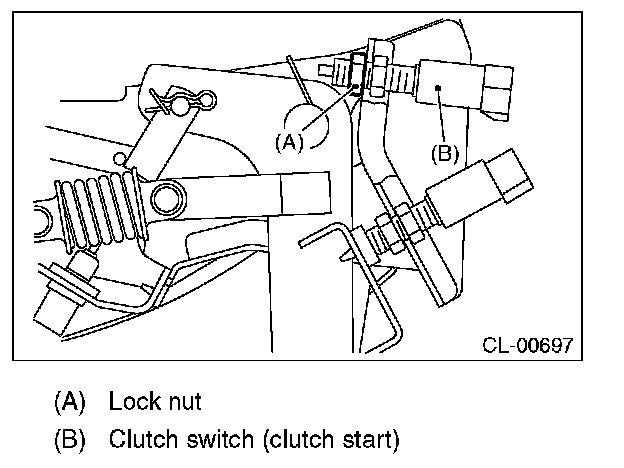 (A)
(B)
CL-00697

(A) Lock nut
(B) Clutch switch (clutch start)