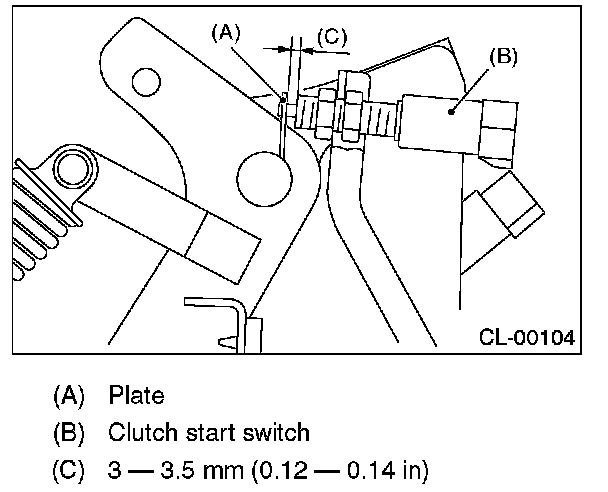 (A)
(C)
(B)
CL-00104

(A) Plate
(B) Clutch start switch
(C) 3 — 3.5 mm (0.12 — 0.14 in)