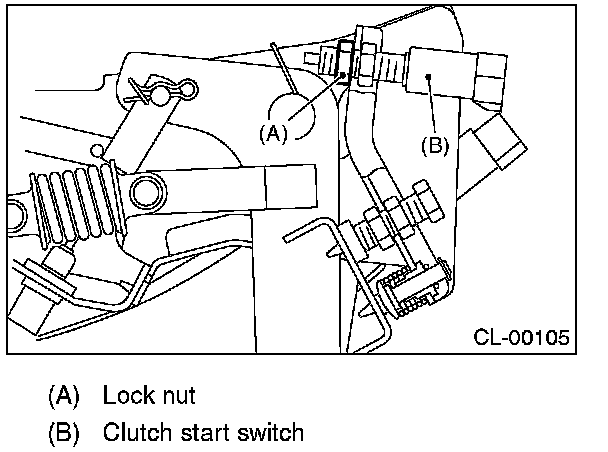 (A)

(B)

CL-00105

(A) Lock nut

(B) Clutch start switch