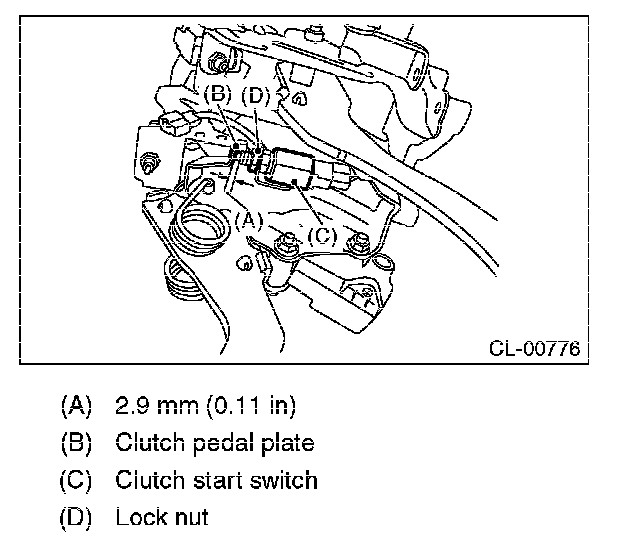 (B) (D)

(A)

(C)

CL-00776

(A) 2.9 mm (0.11 in)

(B) Clutch pedal plate

(C) Clutch start switch

(D) Lock nut