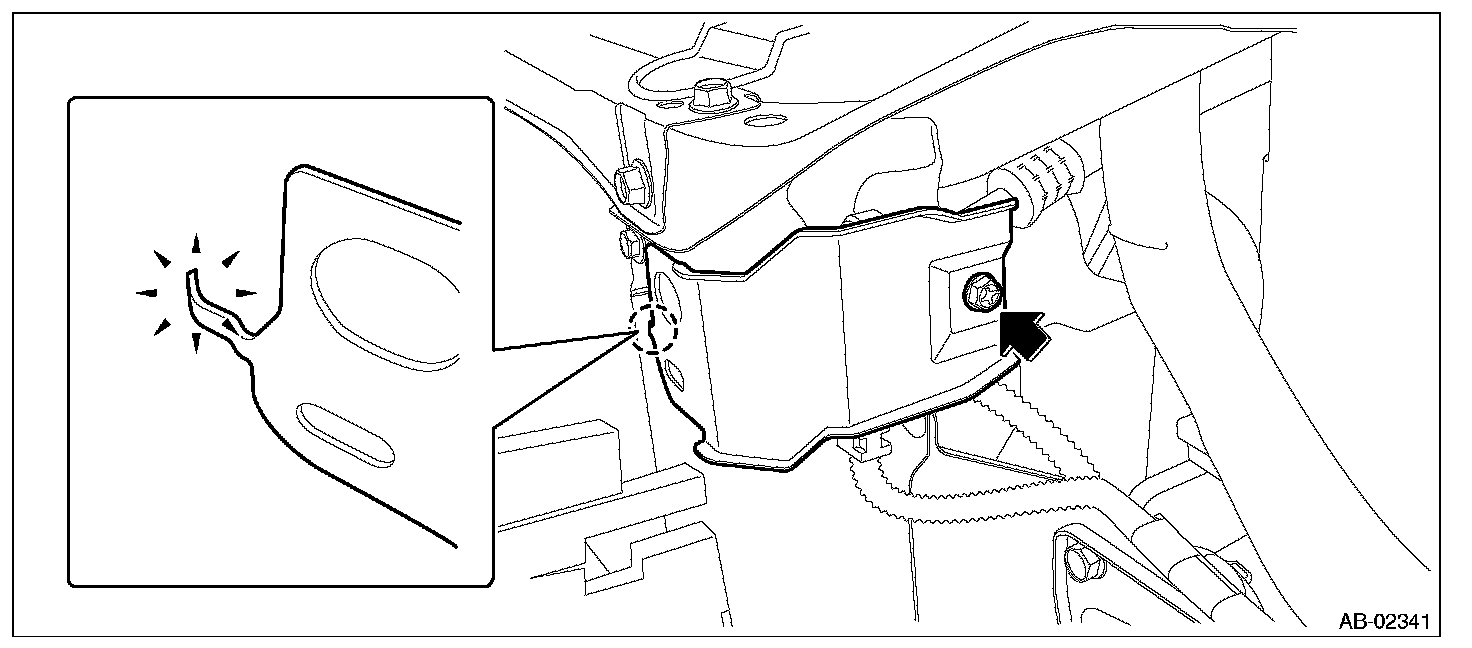 AB-02341