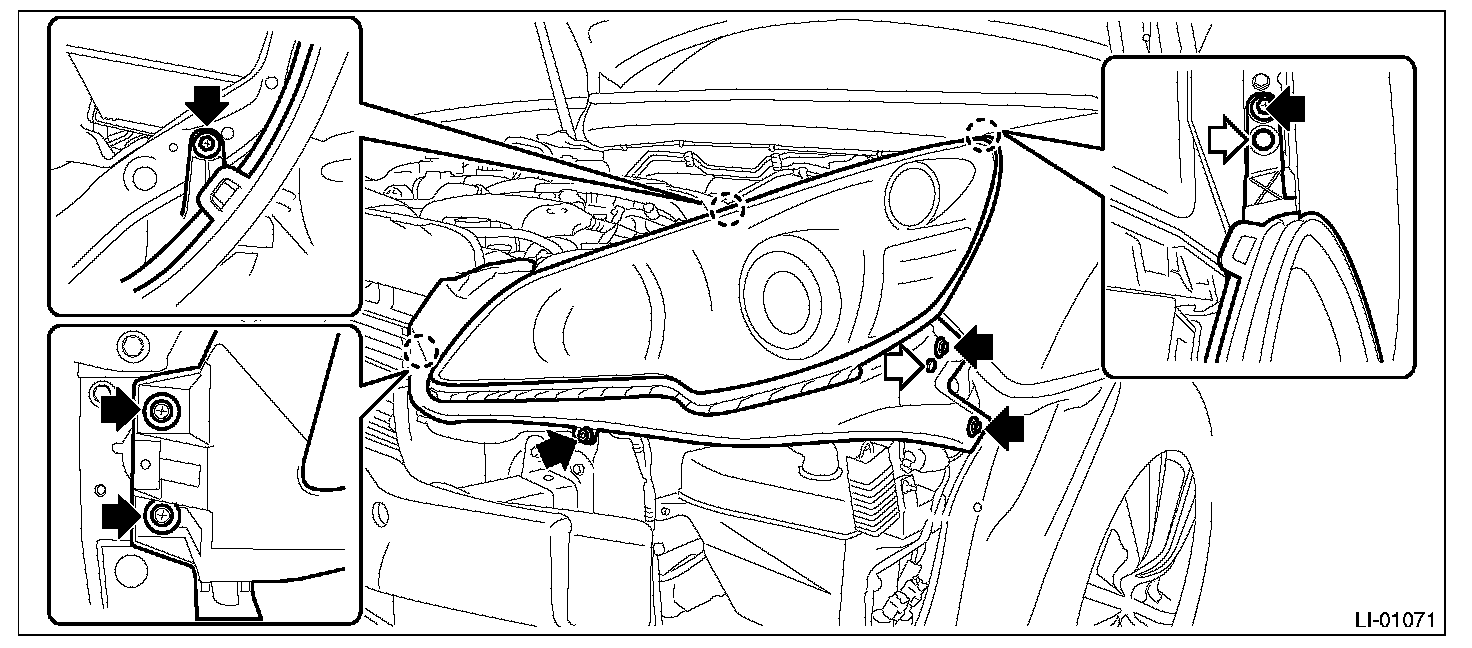 LI-01071