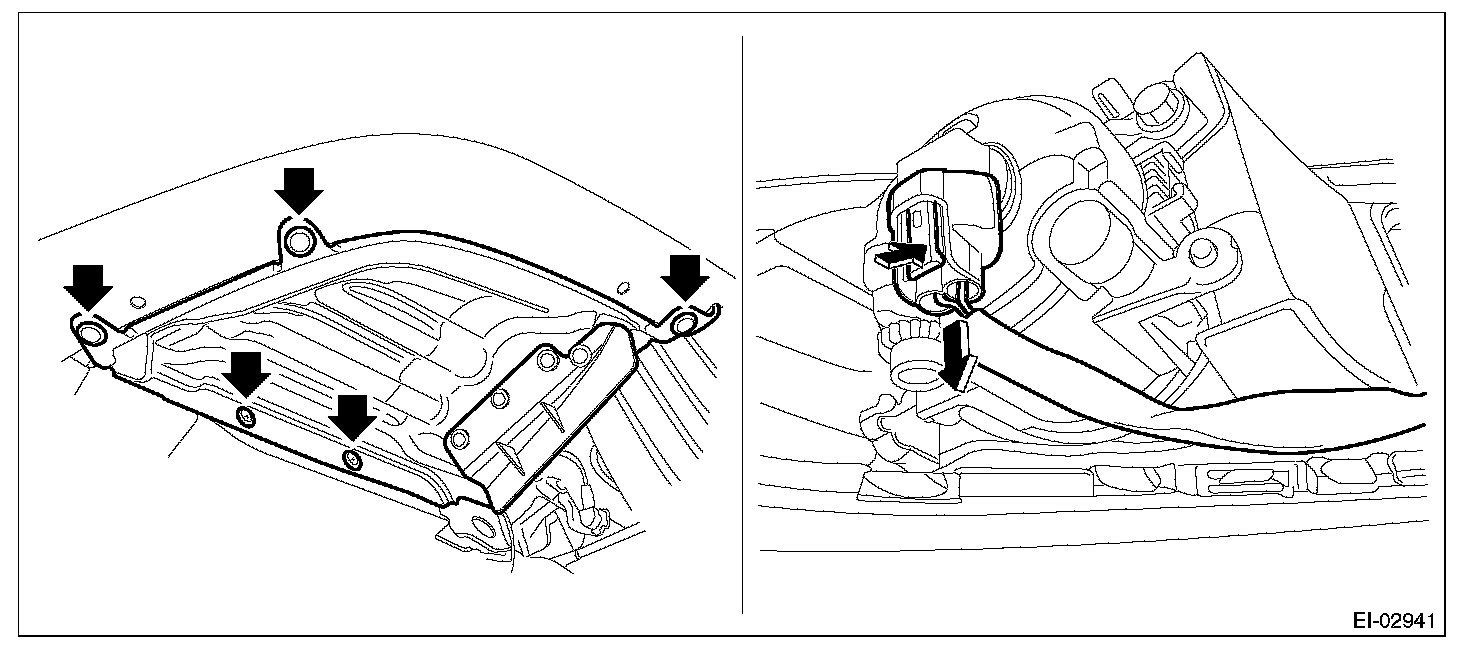 EI-02941