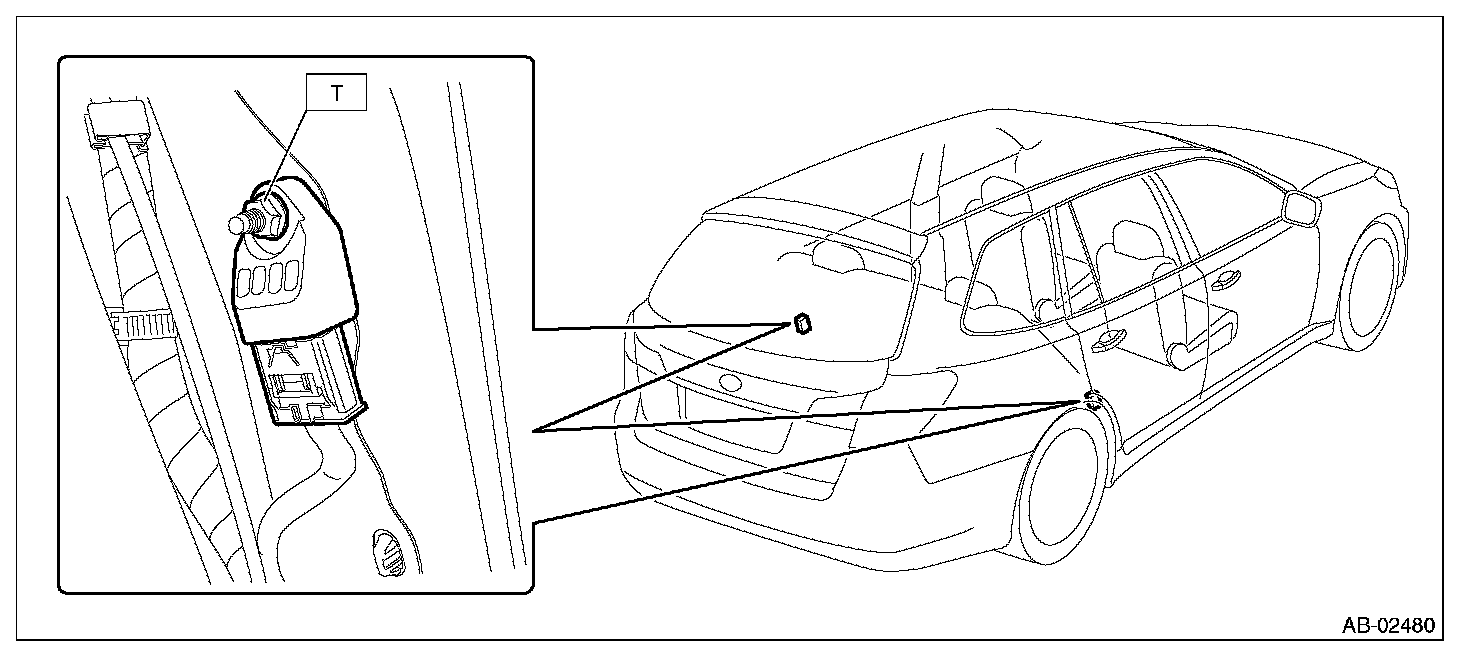 T

AB-02480