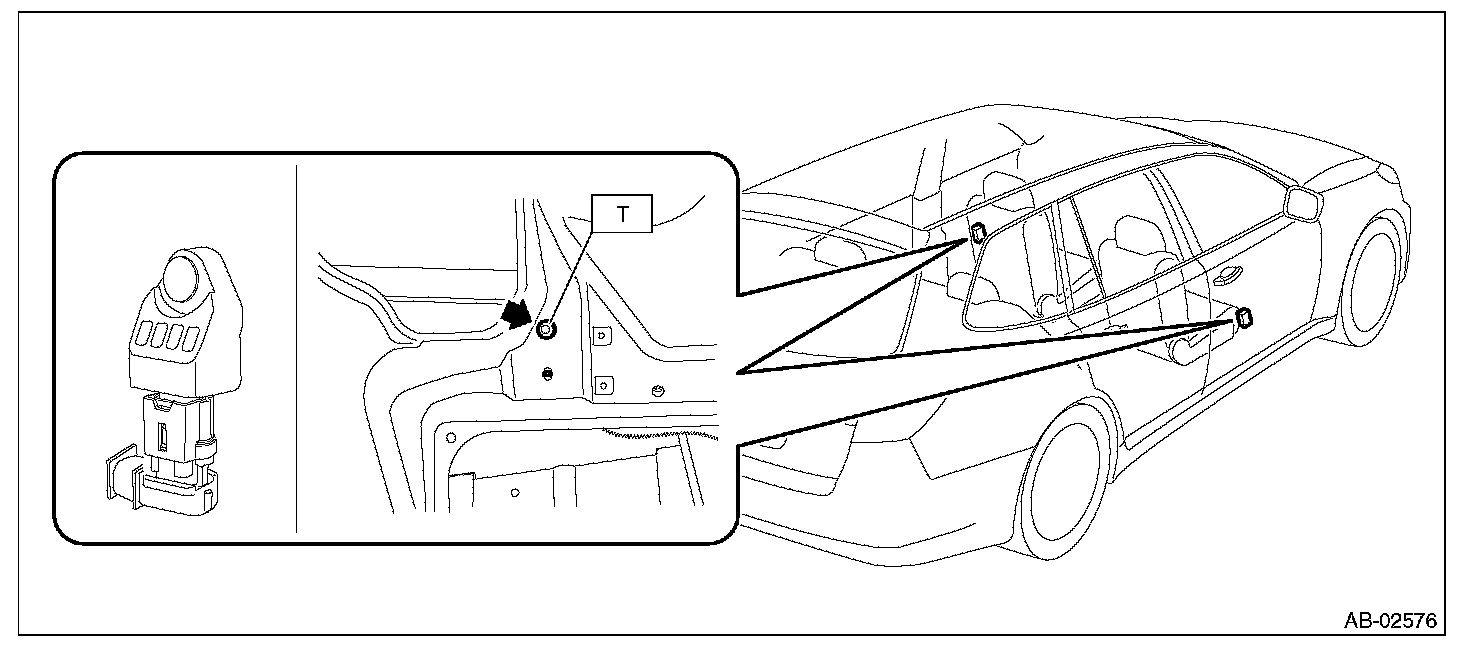 T

AB-02576