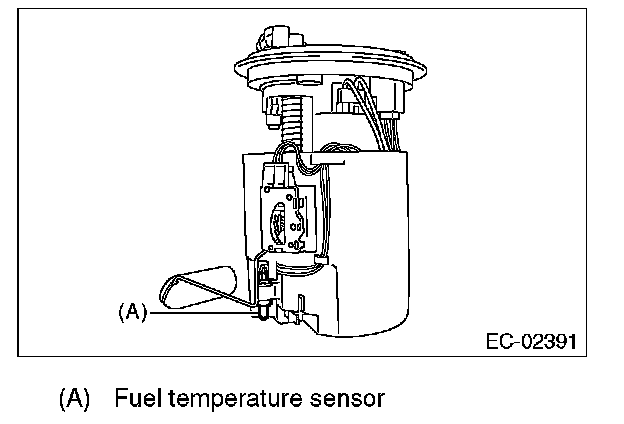 (A)

EC-02391

(A) Fuel temperature sensor