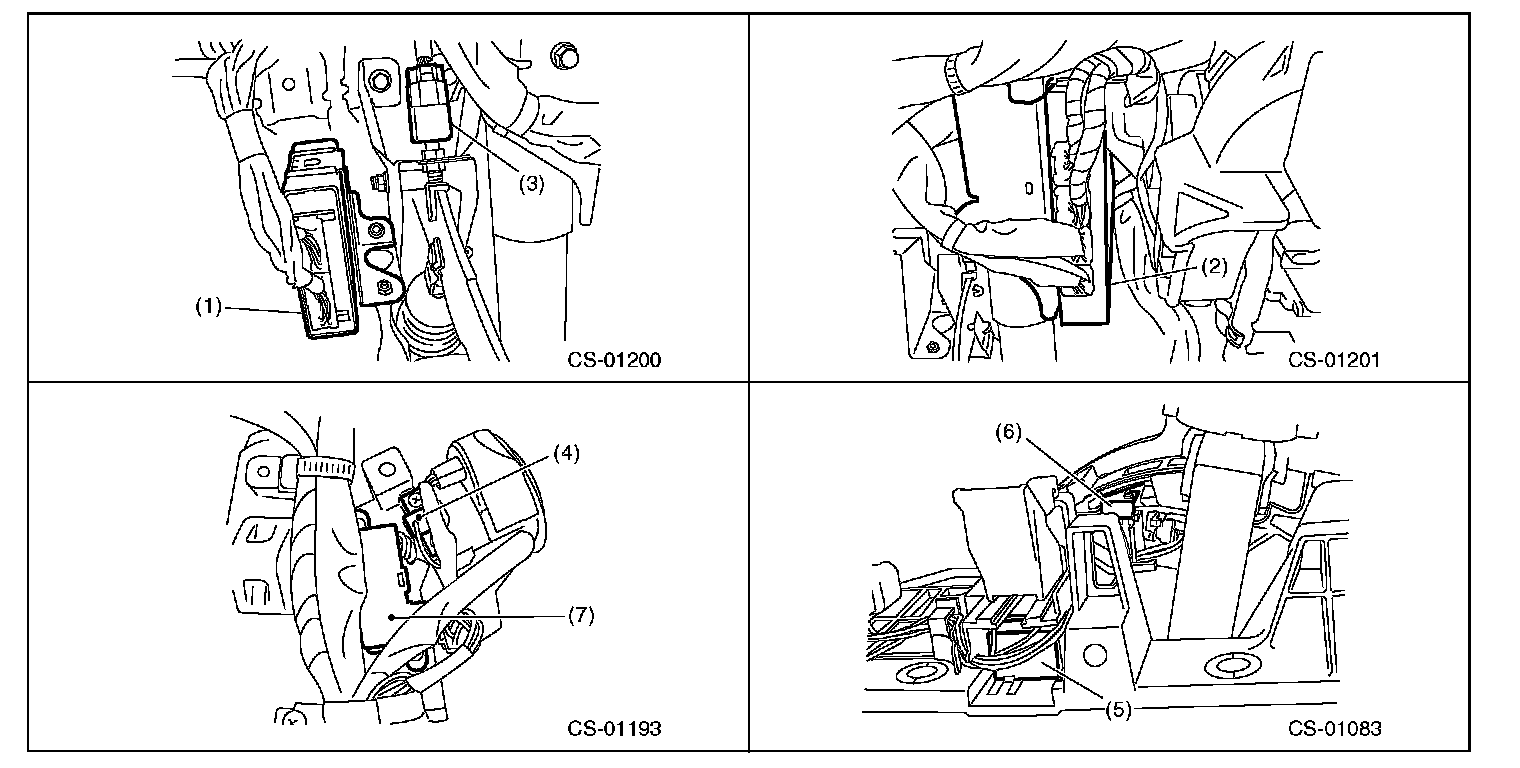 (3)
(1)
CS-01200

(2)
CS-01201

(4)
(7)
CS-01193

(6)
(5)
CS-01083