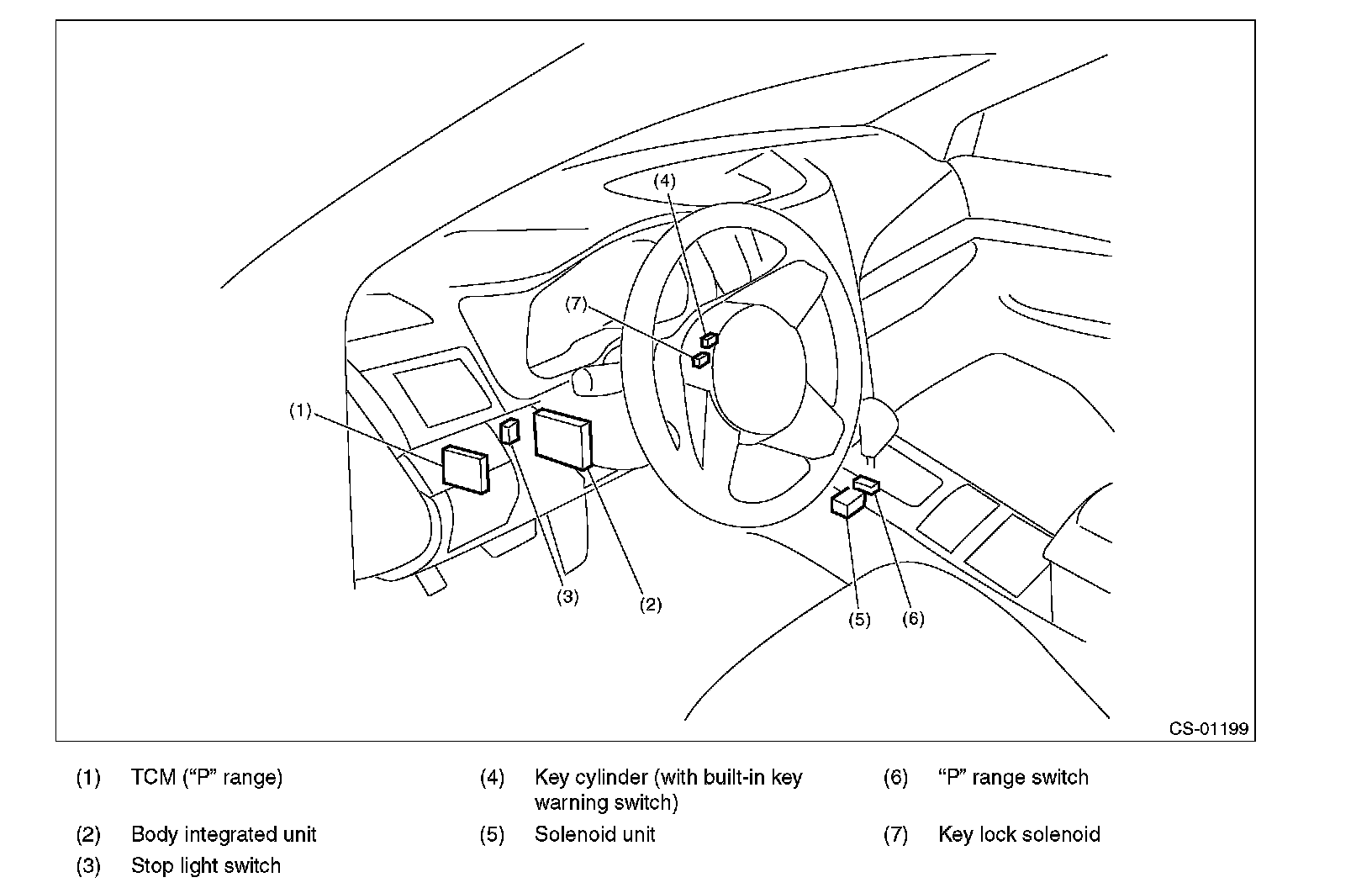 (4)
(7)
(1)
(3)
(2)
(5)
(6)
CS-01199

(1) TCM (“P” range)

(2) Body integrated unit

(3) Stop light switch

(4) Key cylinder (with built-in key warning switch)

(5) Solenoid unit

(6) “P” range switch

(7) Key lock solenoid