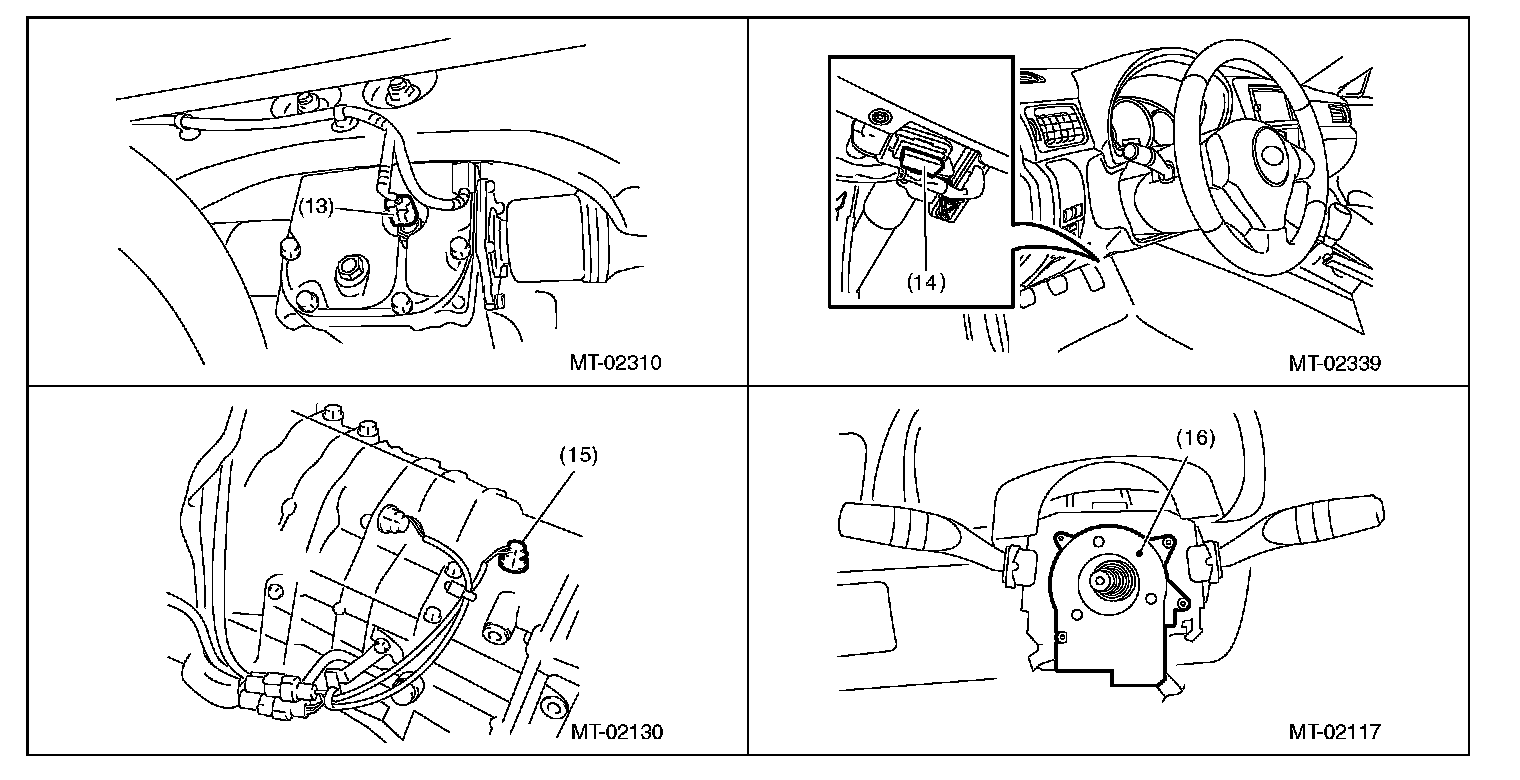 (13)

MT-02310

(14)

MT-02339

(15)

MT-02130

(16)

MT-02117