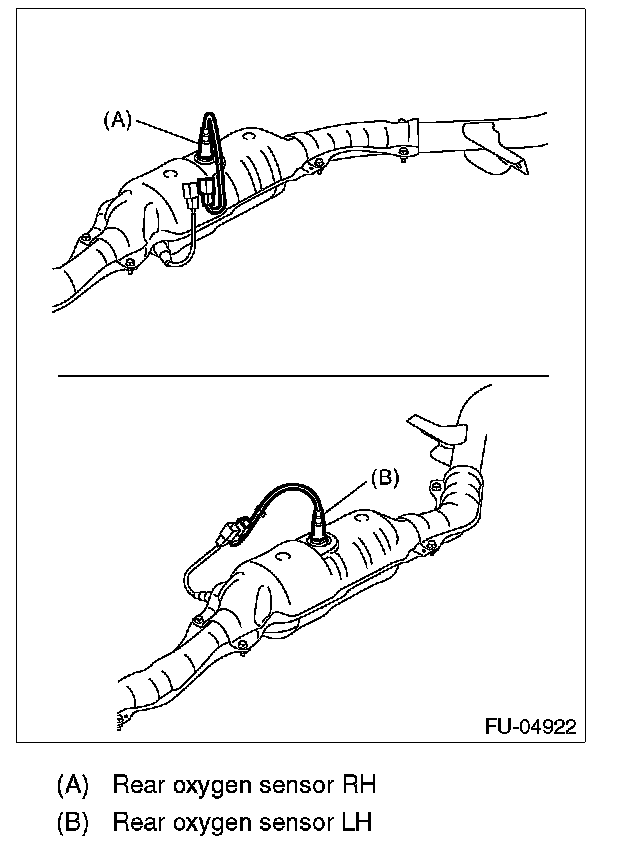 (A)

(B)

FU-04922

(A) Rear oxygen sensor RH

(B) Rear oxygen sensor LH