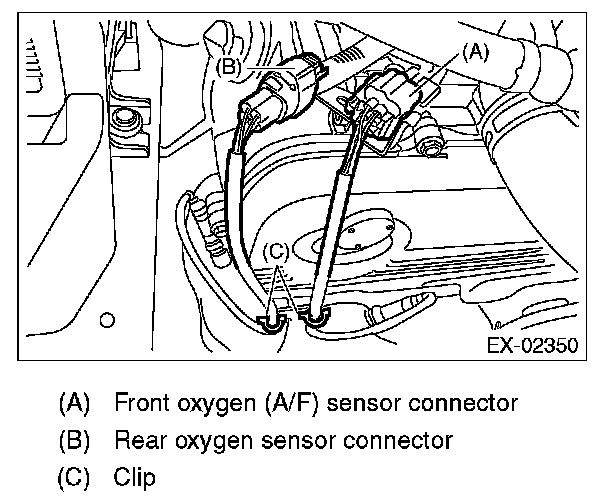 (B)
(A)
(C)
EX-02350

(A) Front oxygen (A/F) sensor connector
(B) Rear oxygen sensor connector
(C) Clip