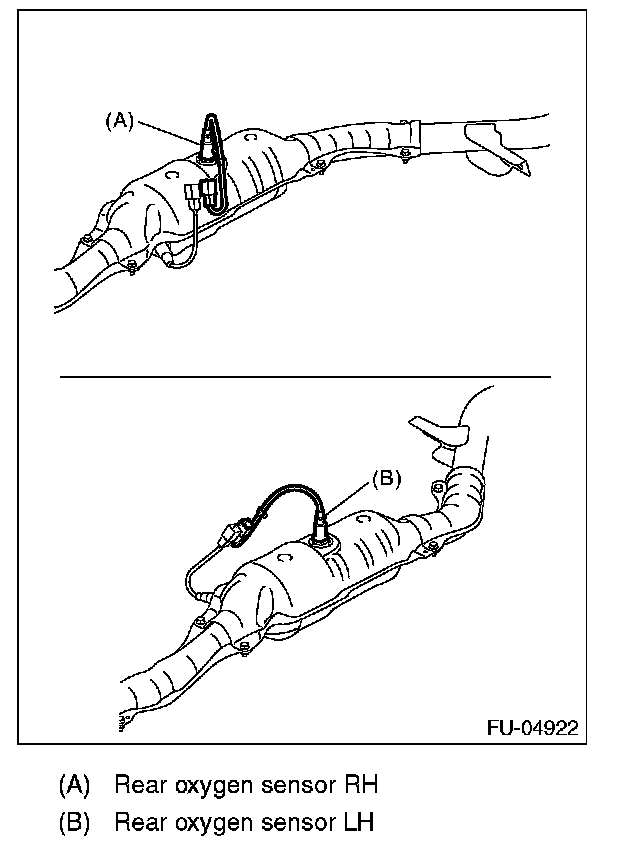 (A)

(B)

FU-04922

(A) Rear oxygen sensor RH

(B) Rear oxygen sensor LH