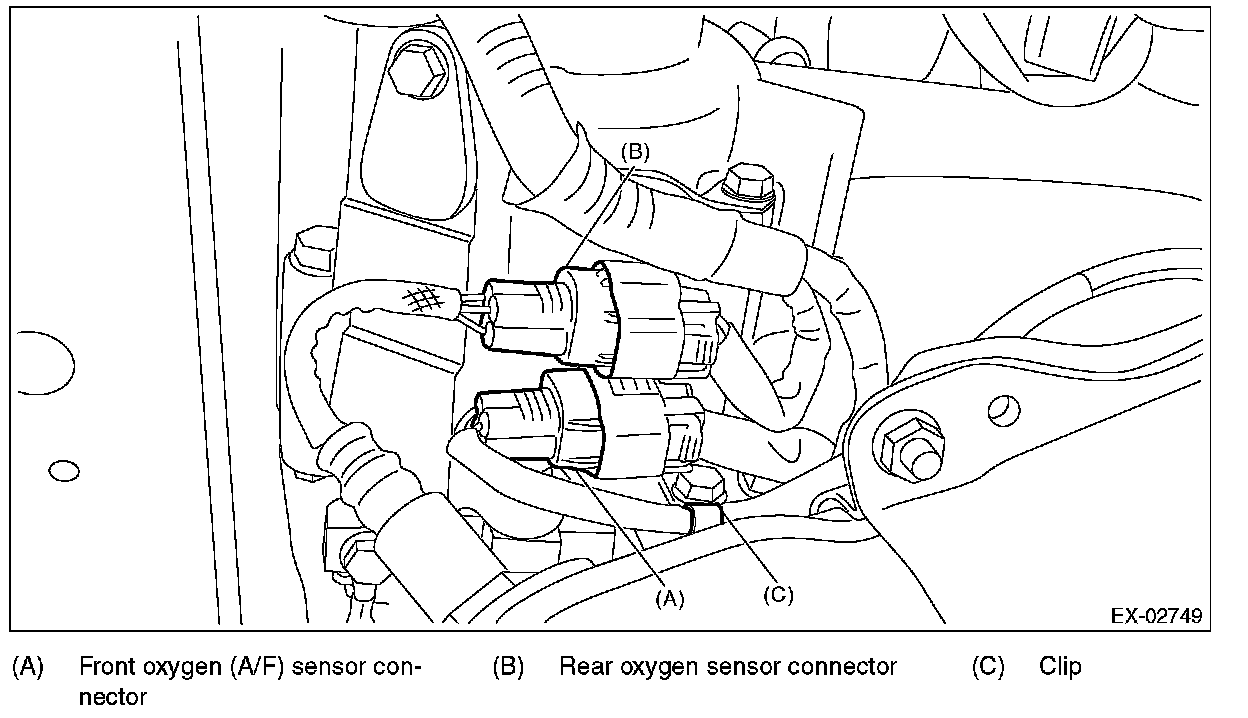 (B)

(A)

(C)

EX-02749

(A) Front oxygen (A/F) sensor connector

(B) Rear oxygen sensor connector

(C) Clip