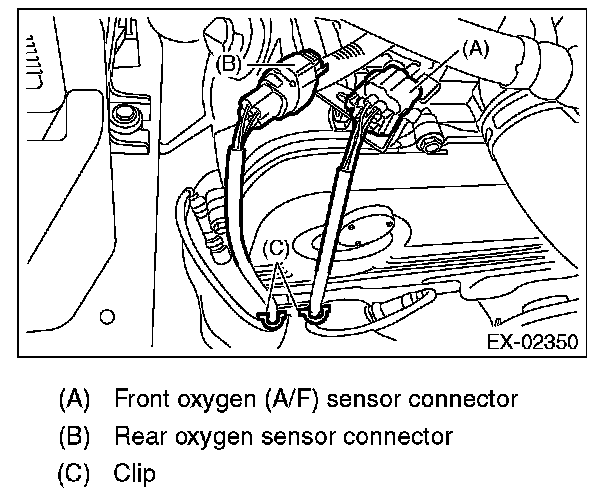 (B)
(A)
(C)
EX-02350

(A) Front oxygen (A/F) sensor connector
(B) Rear oxygen sensor connector
(C) Clip