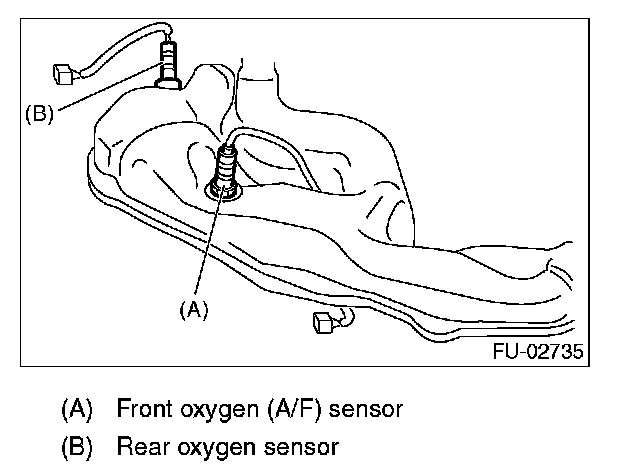 (B)

(A)

FU-02735

(A) Front oxygen (A/F) sensor

(B) Rear oxygen sensor