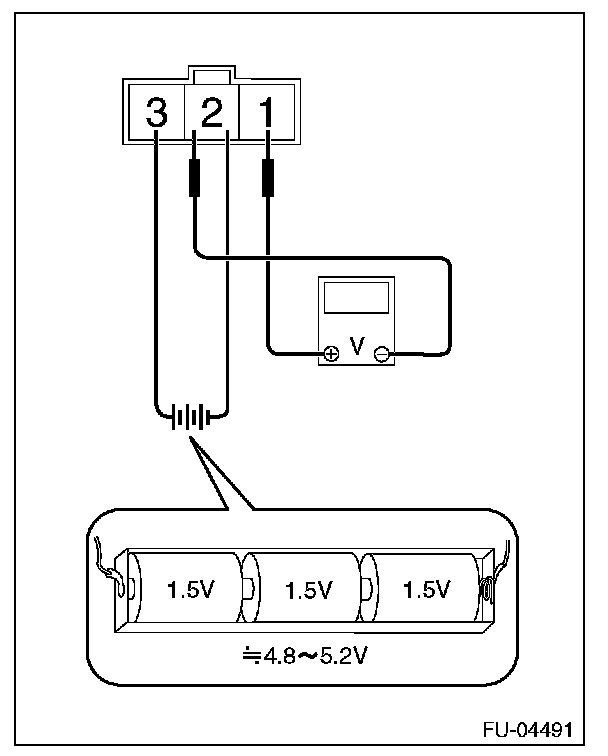 3 2 1

⊕ V ⊖

1.5V 1.5V 1.5V

≒4.8~5.2V

FU-04491