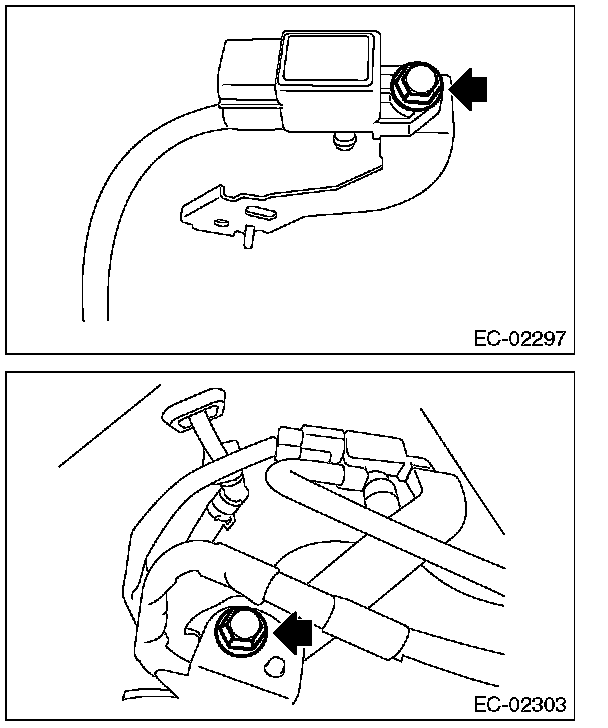 EC-02297

EC-02303