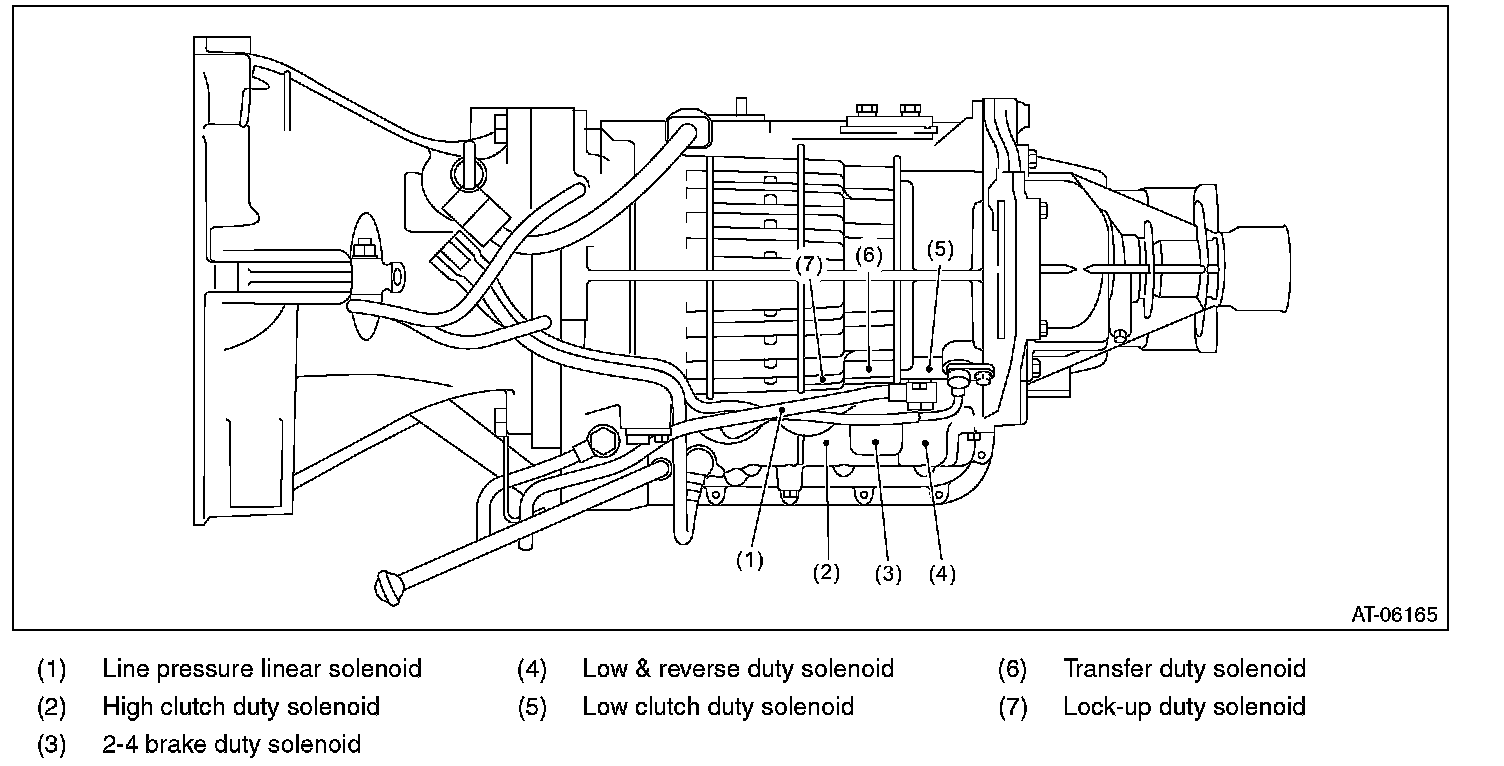 (7)
(6)
(5)
(1)
(2)
(3)
(4)
AT-06165

(1) Line pressure linear solenoid
(2) High clutch duty solenoid
(3) 2-4 brake duty solenoid
(4) Low & reverse duty solenoid
(5) Low clutch duty solenoid
(6) Transfer duty solenoid
(7) Lock-up duty solenoid