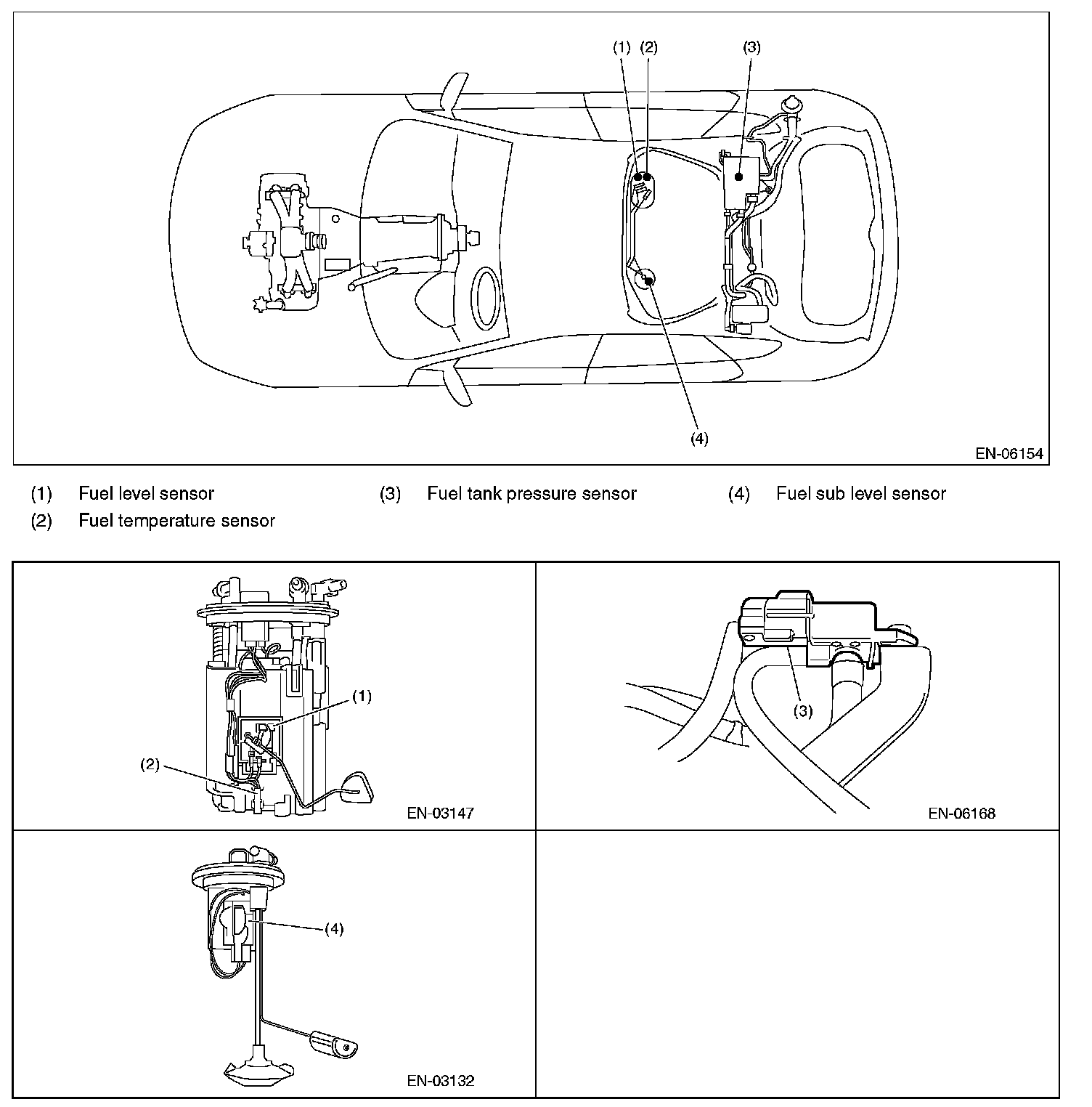 (1) (2) (3)

(4)

EN-06154

(1) Fuel level sensor
(2) Fuel temperature sensor
(3) Fuel tank pressure sensor
(4) Fuel sub level sensor

(1)
(2)
EN-03147

(3)
EN-06168

(4)
EN-03132