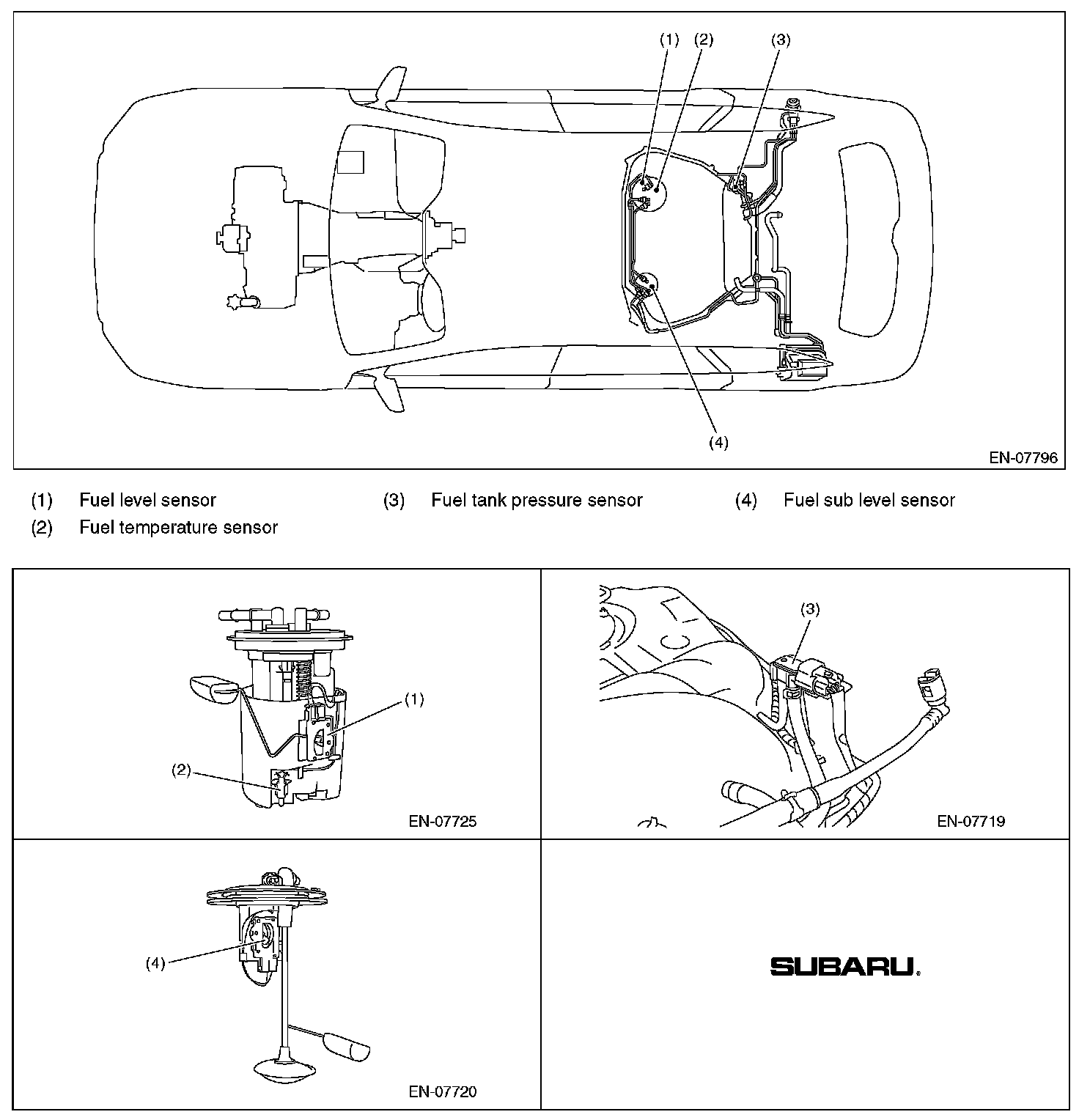 (1) (2) (3)

(4)

EN-07796

(1) Fuel level sensor
(2) Fuel temperature sensor
(3) Fuel tank pressure sensor
(4) Fuel sub level sensor

(1)

(2)

EN-07725

(3)

EN-07719

(4)

EN-07720

SUBARU.